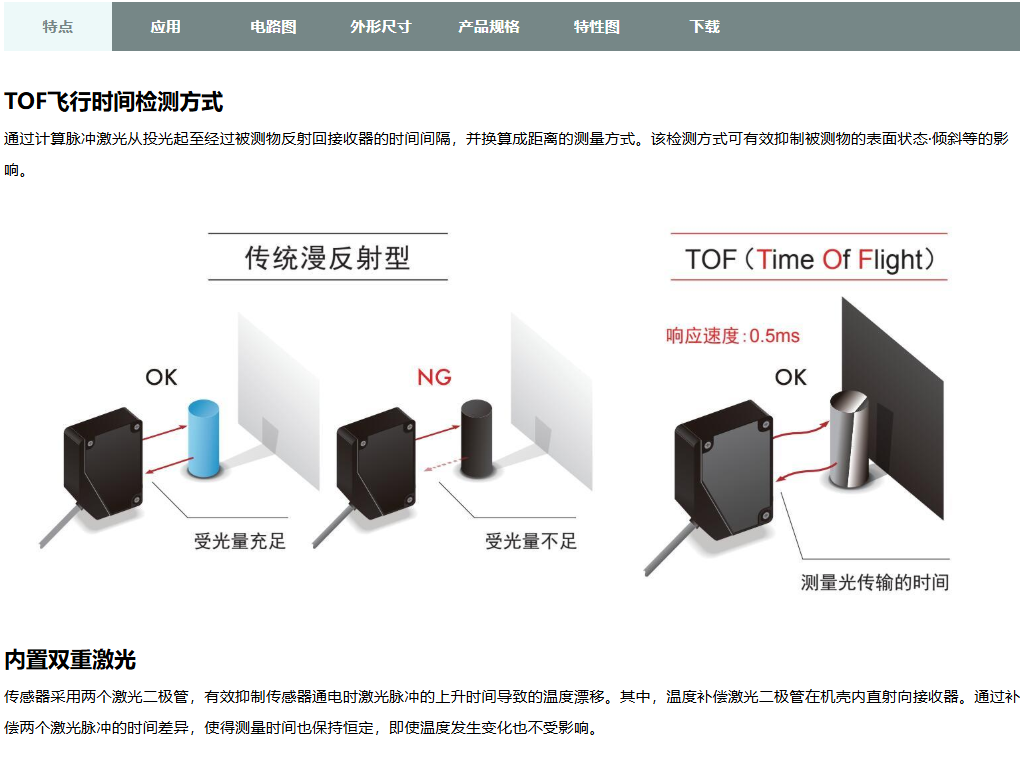 特点 应用 电路图 外形尺寸 产品规格 特性图 下载

TOF飞行时间检测方式

通过计算脉冲激光从投光起至经过被测物反射回接收器的时间间隔，并换算成距离的测量方式。该检测方式可有效抑制被测物的表面状态·倾斜等的影响。

传统漫反射型

OK

受光量充足

NG

受光量不足

TOF（Time Of Flight）

响应速度：0.5ms

OK

测量光传输的时间

内置双重激光

传感器采用两个激光二极管，有效抑制传感器通电时激光脉冲的上升时间导致的温度漂移。其中，温度补偿激光二极管在机壳内直射向接收器。通过补偿两个激光脉冲的时间差异，使得测量时间也保持恒定，即使温度发生变化也不受影响。